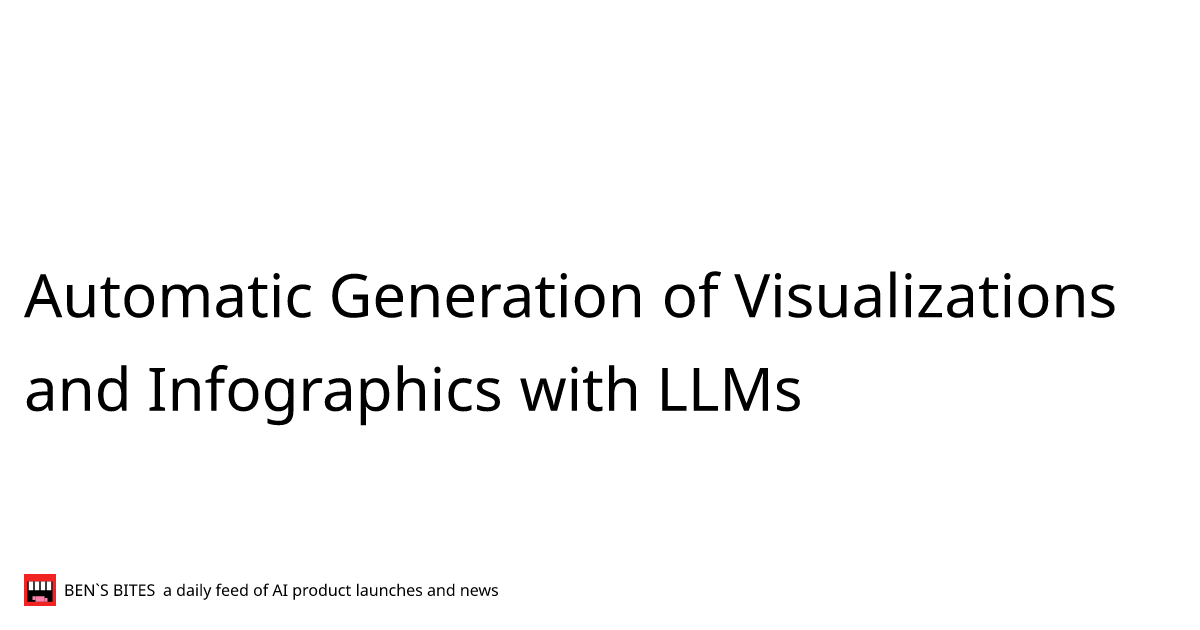 Automatic Generation of Visualizations and Infographics with LLMs

BEN`S BITES a daily feed of AI product launches and news